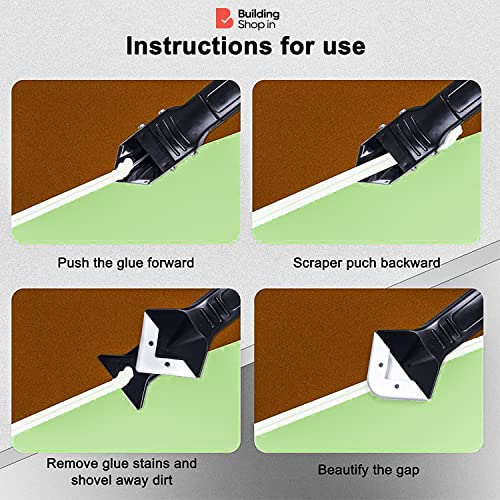 Building Shop in

Instructions for use

Push the glue forward

Scraper puch backward

Remove glue stains and shovel away dirt

Beautify the gap