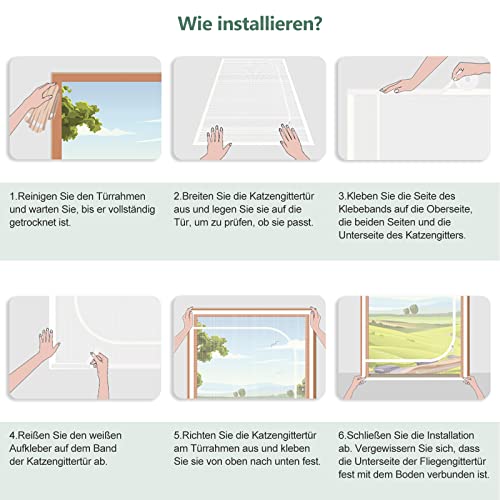 Wie installieren?

1.Reinigen Sie den Türrahmen und warten Sie, bis er vollständig getrocknet ist.

2.Breiten Sie die Katzengittertür aus und legen Sie sie auf die Tür, um zu prüfen, ob sie passt.

3.Kleben Sie die Seite des Klebebands auf die Oberseite, die beiden Seiten und die Unterseite des Katzengitters.

4.Reißen Sie den weißen Aufkleber auf dem Band der Katzengittertür ab.

5.Richten Sie die Katzengittertür am Türrahmen aus und kleben Sie sie von oben nach unten fest.

6.Schließen Sie die Installation ab. Vergewissern Sie sich, dass die Unterseite der Fliegengittertür fest mit dem Boden verbunden ist.