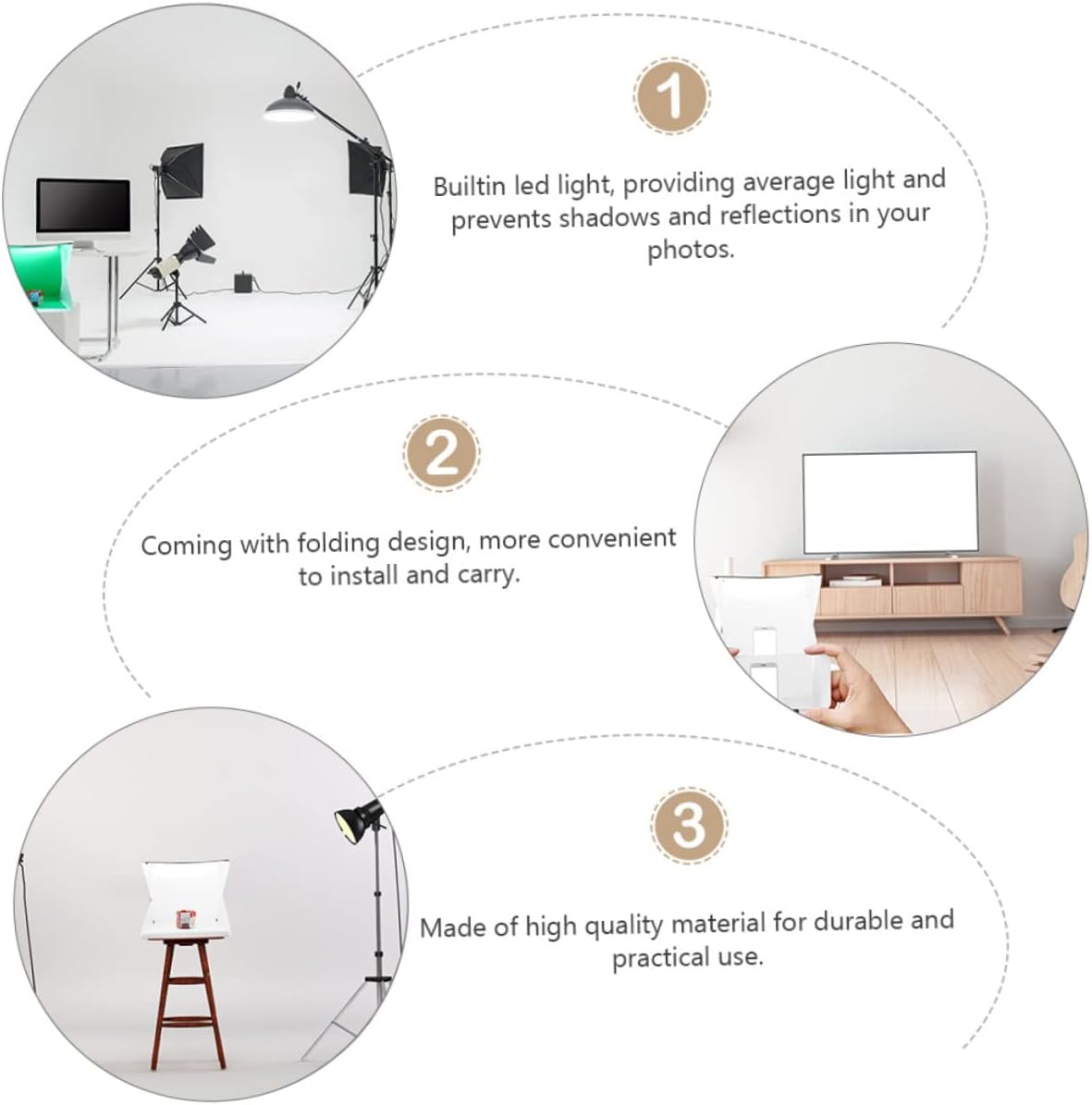 1

Builtin led light, providing average light and prevents shadows and reflections in your photos.

2

Coming with folding design, more convenient to install and carry.

3

Made of high quality material for durable and practical use.