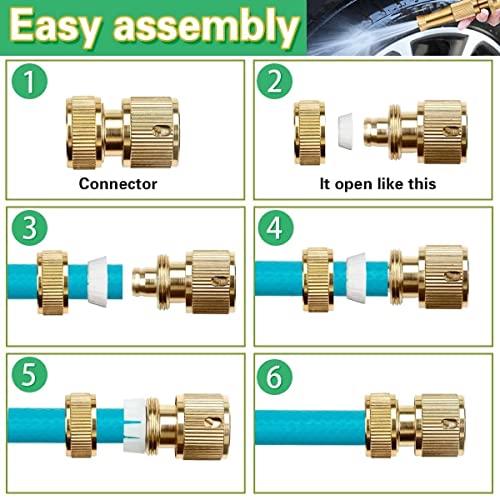 Easy assembly

1

Connector

2

It open like this

3

4

5

6