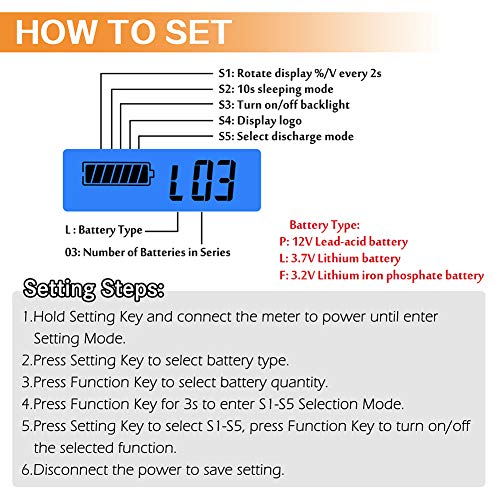 HOW TO SET

S1: Rotate display %/V every 2s
S2: 10s sleeping mode
S3: Turn on/off backlight
S4: Display logo
S5: Select discharge mode

L03

L : Battery Type
03: Number of Batteries in Series

Battery Type:
P: 12V Lead-acid battery
L: 3.7V Lithium battery
F: 3.2V Lithium iron phosphate battery

Setting Steps:
1.Hold Setting Key and connect the meter to power until enter Setting Mode.
2.Press Setting Key to select battery type.
3.Press Function Key to select battery quantity.
4.Press Function Key for 3s to enter S1-S5 Selection Mode.
5.Press Setting Key to select S1-S5, press Function Key to turn on/off the selected function.
6.Disconnect the power to save setting.