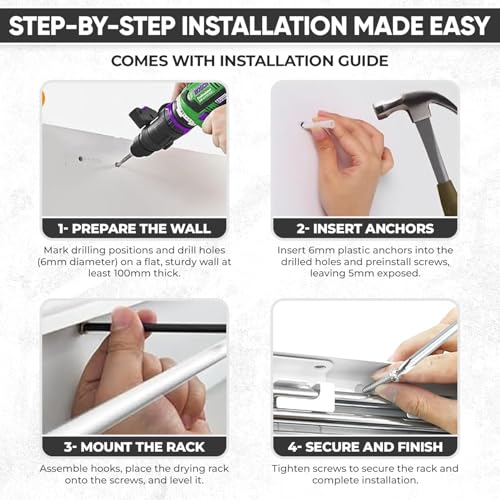 STEP-BY-STEP INSTALLATION MADE EASY

COMES WITH INSTALLATION GUIDE

1- PREPARE THE WALL

Mark drilling positions and drill holes (6mm diameter) on a flat, sturdy wall at least 100mm thick.

2- INSERT ANCHORS

Insert 6mm plastic anchors into the drilled holes and preinstall screws, leaving 5mm exposed.

3- MOUNT THE RACK

Assemble hooks, place the drying rack onto the screws, and level it.

4- SECURE AND FINISH

Tighten screws to secure the rack and complete installation.