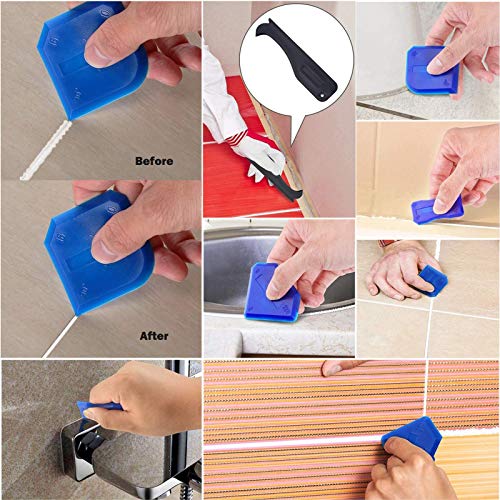 Before

After