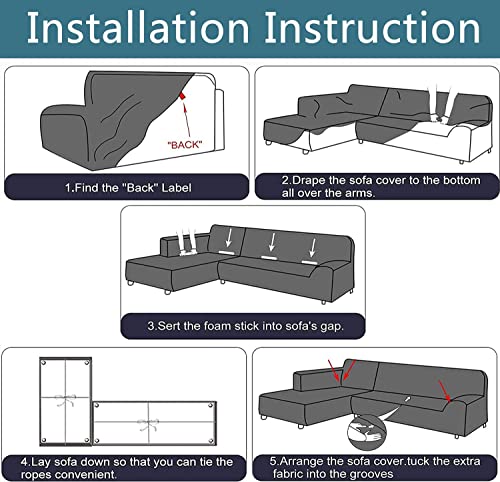 Installation Instruction

"BACK"

1.Find the "Back" Label

2.Drape the sofa cover to the bottom all over the arms.

3.Sert the foam stick into sofa's gap.

4.Lay sofa down so that you can tie the ropes convenient.

5.Arrange the sofa cover.tuck the extra fabric into the grooves