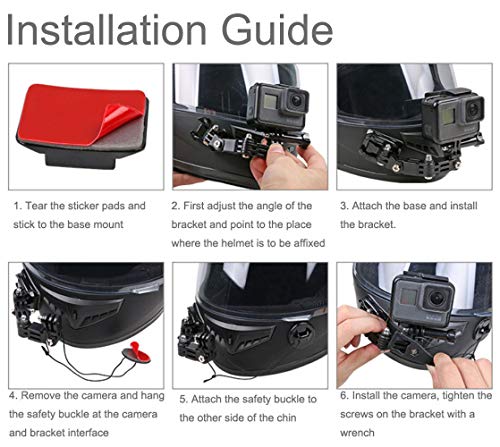 Installation Guide

1. Tear the sticker pads and stick to the base mount

2. First adjust the angle of the bracket and point to the place where the helmet is to be affixed

3. Attach the base and install the bracket.

4. Remove the camera and hang the safety buckle at the camera and bracket interface

5. Attach the safety buckle to the other side of the chin

6. Install the camera, tighten the screws on the bracket with a wrench