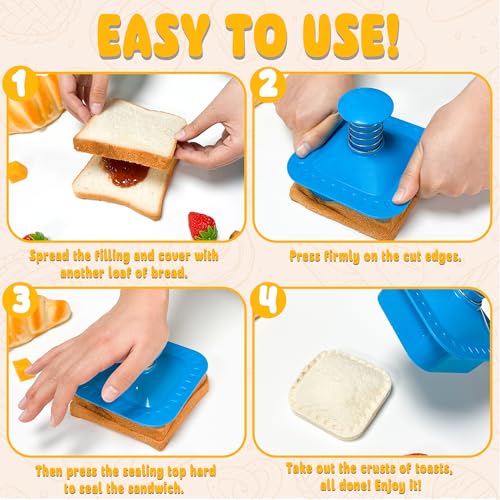 EASY TO USE!

1

Spread the filling and cover with another loaf of bread.

2

Press firmly on the cut edges.

3

Then press the sealing top hard to seal the sandwich.

4

Take out the crusts of toasts, all done! Enjoy it!