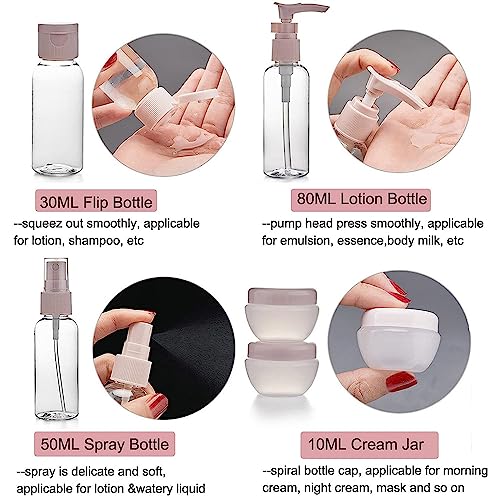 30ML Flip Bottle

--squeez out smoothly, applicable for lotion, shampoo, etc

80ML Lotion Bottle

--pump head press smoothly, applicable for emulsion, essence,body milk, etc

50ML Spray Bottle

--spray is delicate and soft, applicable for lotion &watery liquid

10ML Cream Jar

--spiral bottle cap, applicable for morning cream, night cream, mask and so on