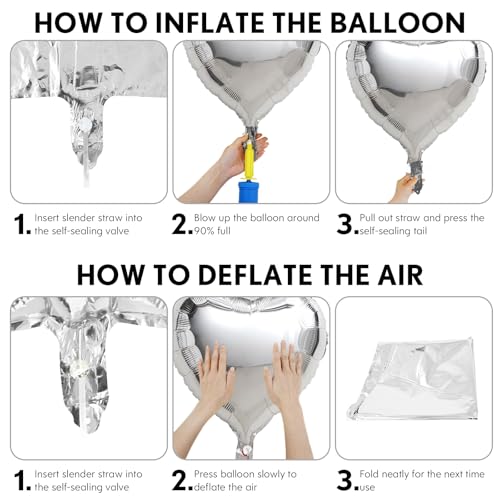 HOW TO INFLATE THE BALLOON

1. Insert slender straw into the self-sealing valve

2. Blow up the balloon around 90% full

3. Pull out straw and press the self-sealing tail

HOW TO DEFLATE THE AIR

1. Insert slender straw into the self-sealing valve

2. Press balloon slowly to deflate the air

3. Fold neatly for the next time use