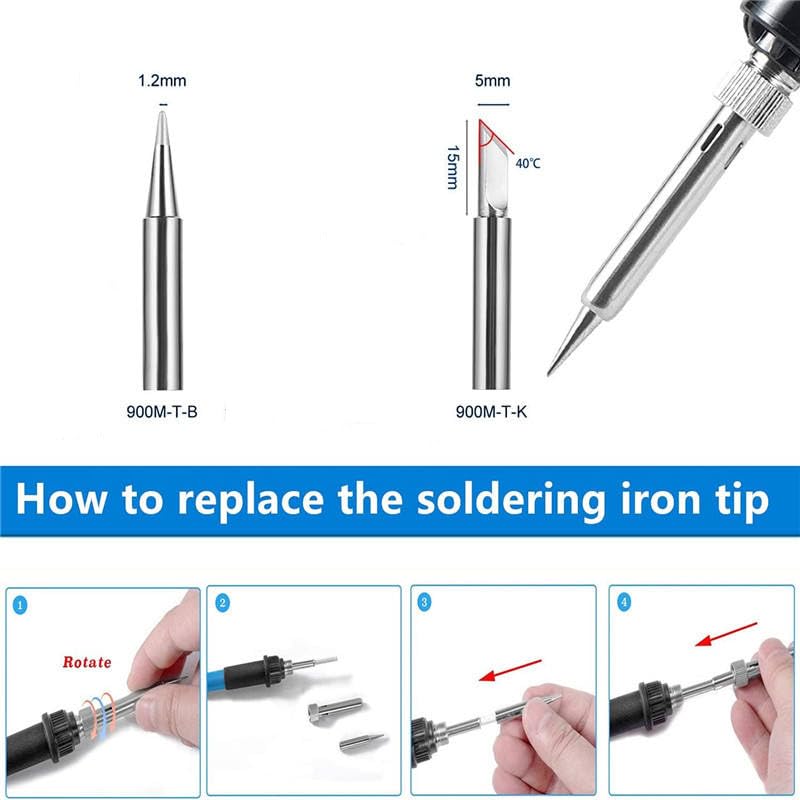 1.2mm

900M-T-B

5mm

15mm

40°C

900M-T-K

How to replace the soldering iron tip

1

Rotate

2

3

4