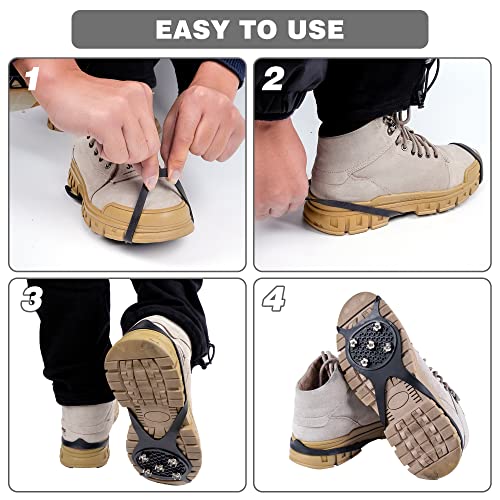 EASY TO USE

1

2

3

4