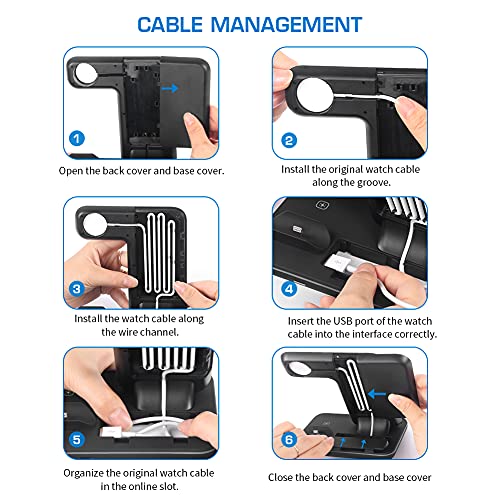 CABLE MANAGEMENT

1

Open the back cover and base cover.

2

Install the original watch cable along the groove.

3

Install the watch cable along the wire channel.

4

Insert the USB port of the watch cable into the interface correctly.

5

Organize the original watch cable in the online slot.

6

Close the back cover and base cover