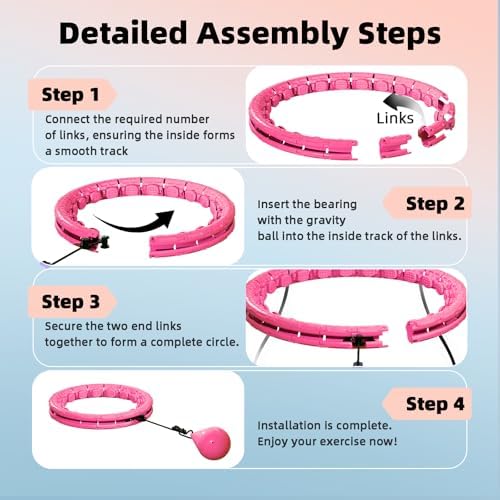 Detailed Assembly Steps

Step 1

Connect the required number of links, ensuring the inside forms a smooth track

Links

Step 2

Insert the bearing with the gravity ball into the inside track of the links.

Step 3

Secure the two end links together to form a complete circle.

Step 4

Installation is complete. Enjoy your exercise now!