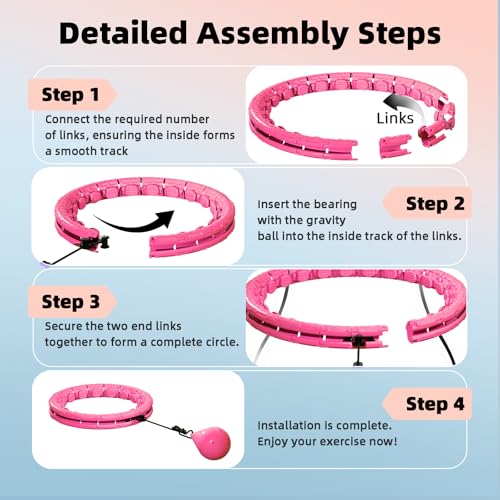 Detailed Assembly Steps

Step 1

Connect the required number of links, ensuring the inside forms a smooth track

Links

Step 2

Insert the bearing with the gravity ball into the inside track of the links.

Step 3

Secure the two end links together to form a complete circle.

Step 4

Installation is complete. Enjoy your exercise now!