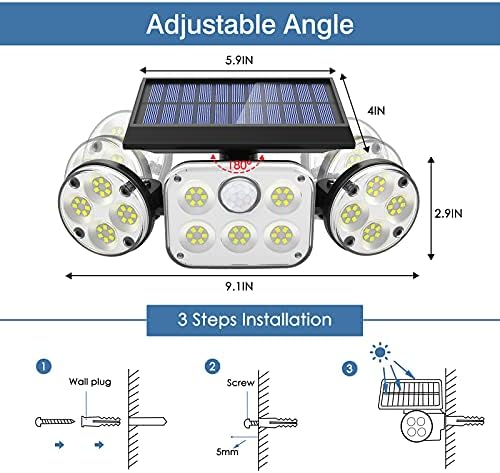 Adjustable Angle

5.9IN

4IN

180°

2.9IN

9.1IN

3 Steps Installation

1

Wall plug

2

Screw

5mm

3