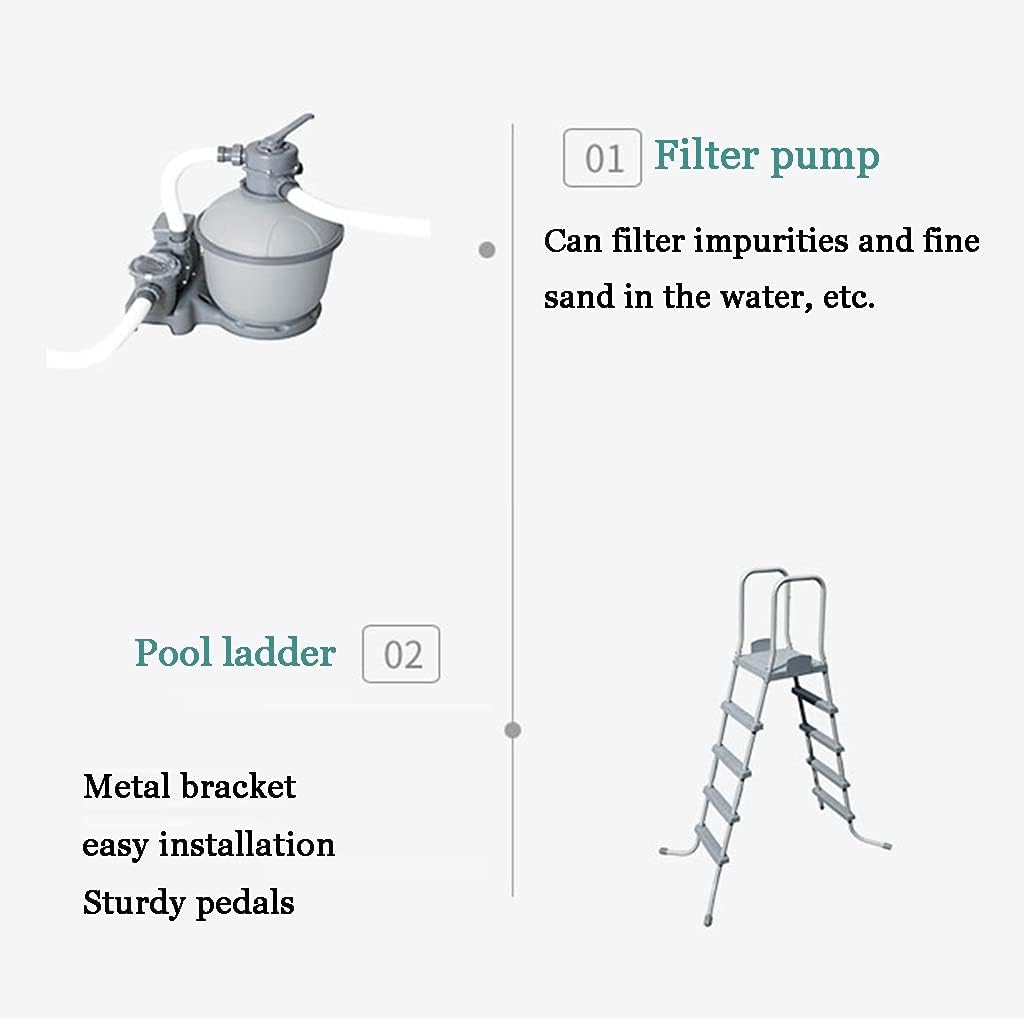 01 Filter pump

Can filter impurities and fine sand in the water, etc.

Pool ladder 02

Metal bracket
easy installation
Sturdy pedals