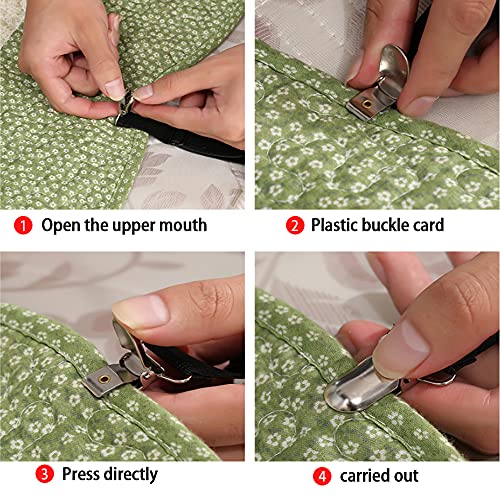 1 Open the upper mouth

2 Plastic buckle card

3 Press directly

4 carried out