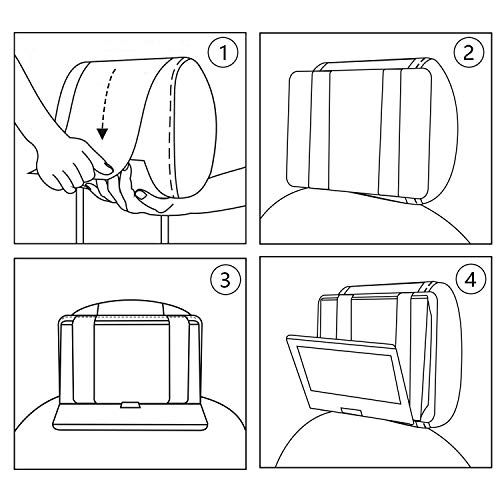 1

2

3

4