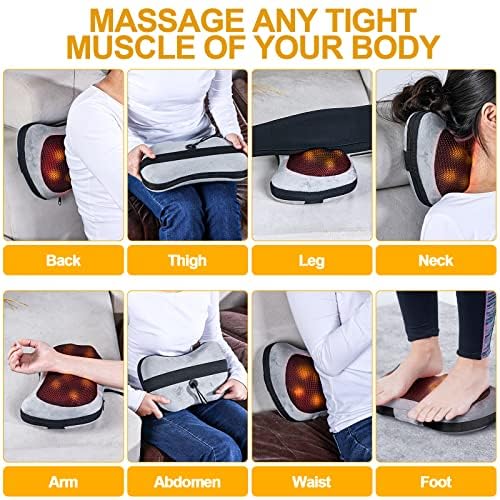 MASSAGE ANY TIGHT MUSCLE OF YOUR BODY

Back

Thigh

Leg

Neck

Arm

Abdomen

Waist

Foot