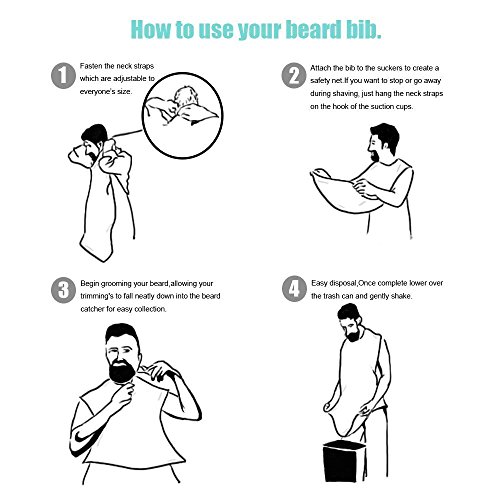 How to use your beard bib.

1 Fasten the neck straps which are adjustable to everyone's size.

2 Attach the bib to the suckers to create a safety net.If you want to stop or go away during shaving, just hang the neck straps on the hook of the suction cups.

3 Begin grooming your beard,allowing your trimming's to fall neatly down into the beard catcher for easy collection.

4 Easy disposal,Once complete lower over the trash can and gently shake.