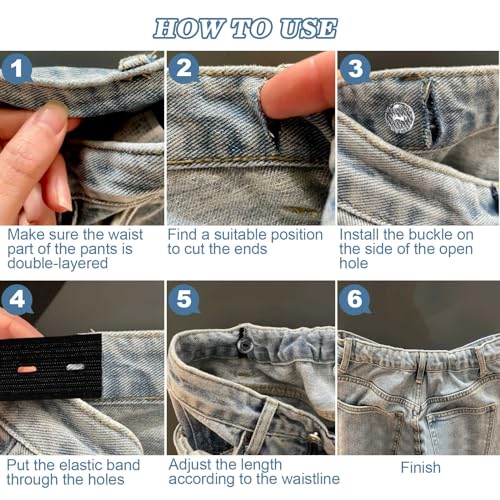 HOW TO USE

1
Make sure the waist part of the pants is double-layered

2
Find a suitable position to cut the ends

3
Install the buckle on the side of the open hole

4
Put the elastic band through the holes

5
Adjust the length according to the waistline

6
Finish