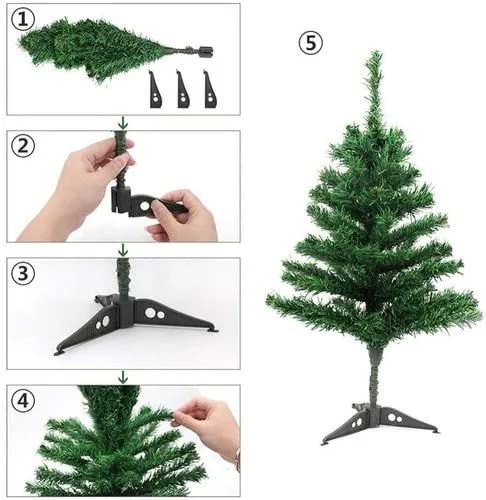 ①
②
③
④
⑤