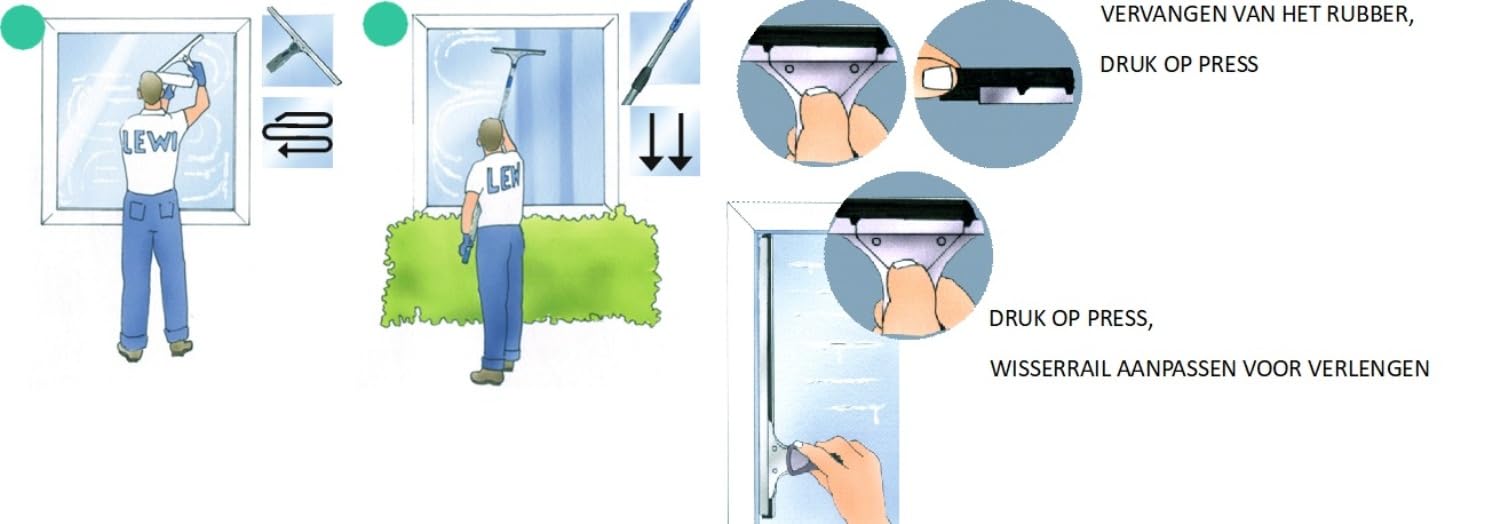 LEWI

LEW

VERVANGEN VAN HET RUBBER,

DRUK OP PRESS

DRUK OP PRESS,

WISSERRAIL AANPASSEN VOOR VERLENGEN