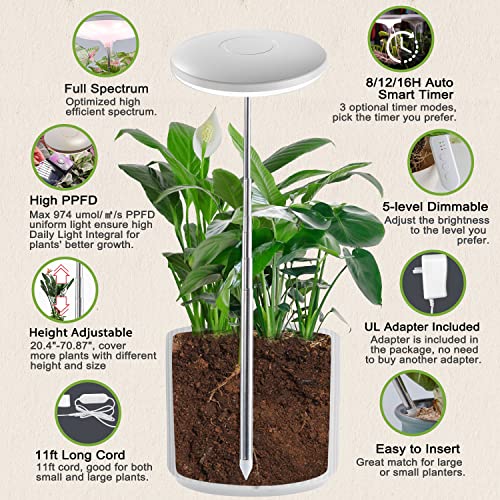 Full Spectrum
Optimized high efficient spectrum.

High PPFD
Max 974 umol/㎡/s PPFD uniform light ensure high Daily Light Integral for plants' better growth.

Height Adjustable
20.4"-70.87", cover more plants with different height and size

11ft Long Cord
11ft cord, good for both small and large plants.

8/12/16H Auto Smart Timer
3 optional timer modes, pick the timer you prefer.

5-level Dimmable
Adjust the brightness to the level you prefer.

UL Adapter Included
Adapter is included in the package, no need to buy another adapter.

Easy to Insert
Great match for large or small planters.