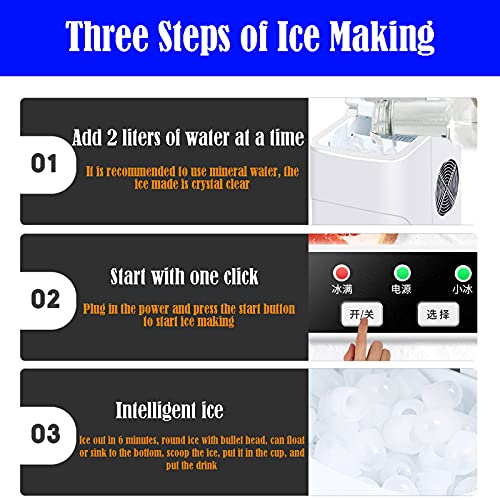 Three Steps of Ice Making

01

Add 2 liters of water at a time

It is recommended to use mineral water, the ice made is crystal clear

02

Start with one click

Plug in the power and press the start button to start ice making

冰满 电源 小冰

开/关 选择

03

Intelligent ice

Ice out in 6 minutes, round ice with bullet head, can float or sink to the bottom, scoop the ice, put it in the cup, and put the drink