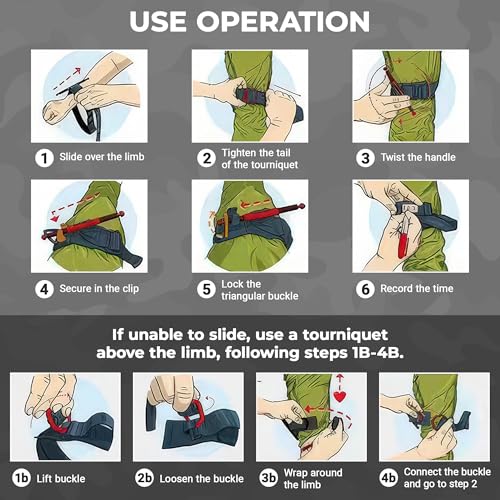 USE OPERATION

1 Slide over the limb

2 Tighten the tail of the tourniquet

3 Twist the handle

4 Secure in the clip

5 Lock the triangular buckle

6 Record the time

If unable to slide, use a tourniquet above the limb, following steps 1B-4B.

1b Lift buckle

2b Loosen the buckle

3b Wrap around the limb

4b Connect the buckle and go to step 2