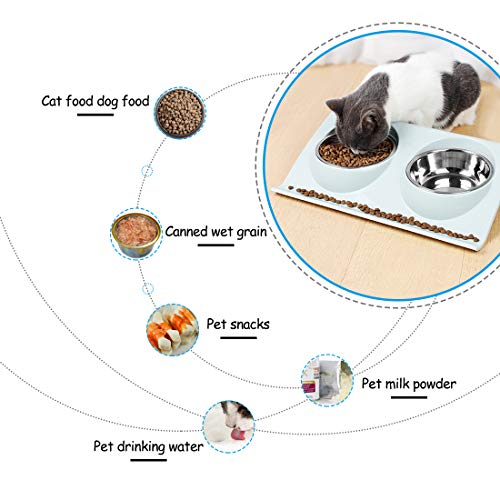 Cat food dog food

Canned wet grain

Pet snacks

Pet milk powder

Pet drinking water