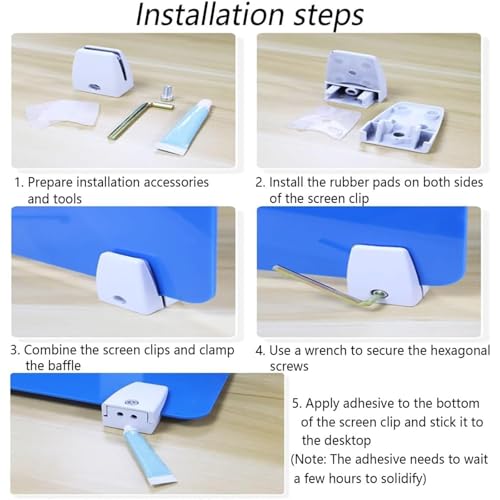 Installation steps

1. Prepare installation accessories and tools

2. Install the rubber pads on both sides of the screen clip

3. Combine the screen clips and clamp the baffle

4. Use a wrench to secure the hexagonal screws

5. Apply adhesive to the bottom of the screen clip and stick it to the desktop
(Note: The adhesive needs to wait a few hours to solidify)