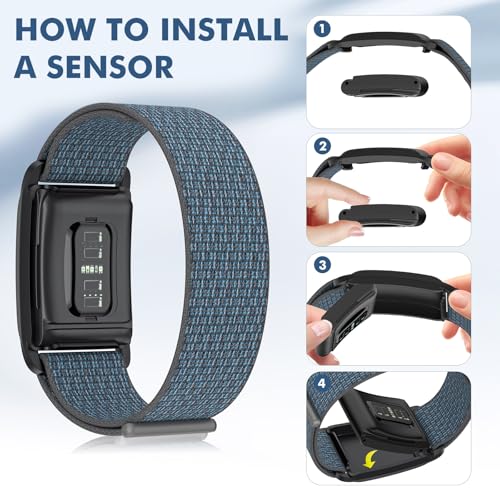 HOW TO INSTALL A SENSOR

1

2

3

4