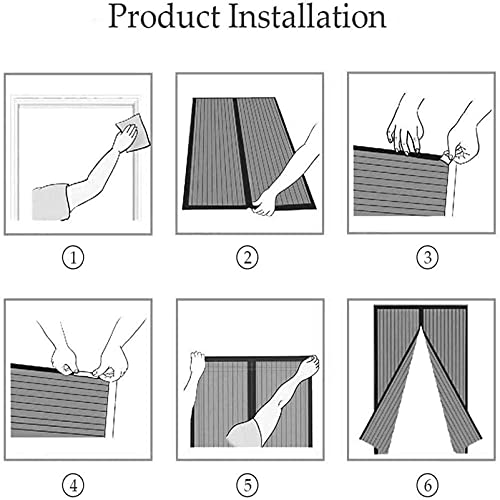 Product Installation

①

②

③

④

⑤

⑥