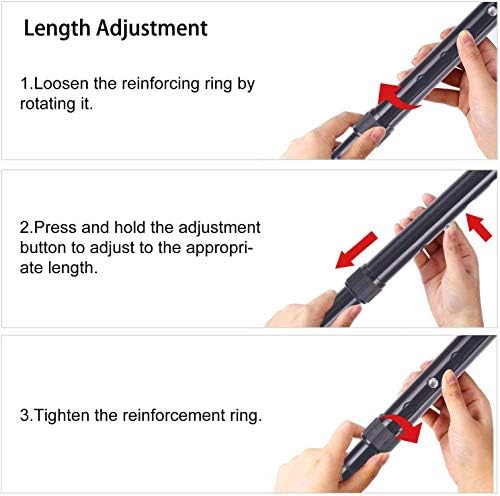 Length Adjustment

1.Loosen the reinforcing ring by rotating it.

2.Press and hold the adjustment button to adjust to the appropriate length.

3.Tighten the reinforcement ring.