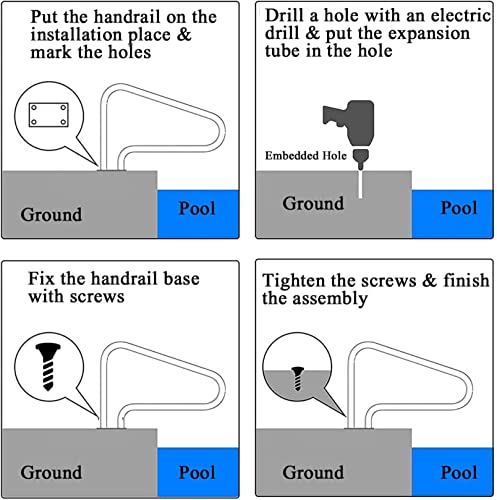 Put the handrail on the installation place & mark the holes

Ground

Pool

Drill a hole with an electric drill & put the expansion tube in the hole

Embedded Hole

Ground

Pool

Fix the handrail base with screws

Ground

Pool

Tighten the screws & finish the assembly

Ground

Pool