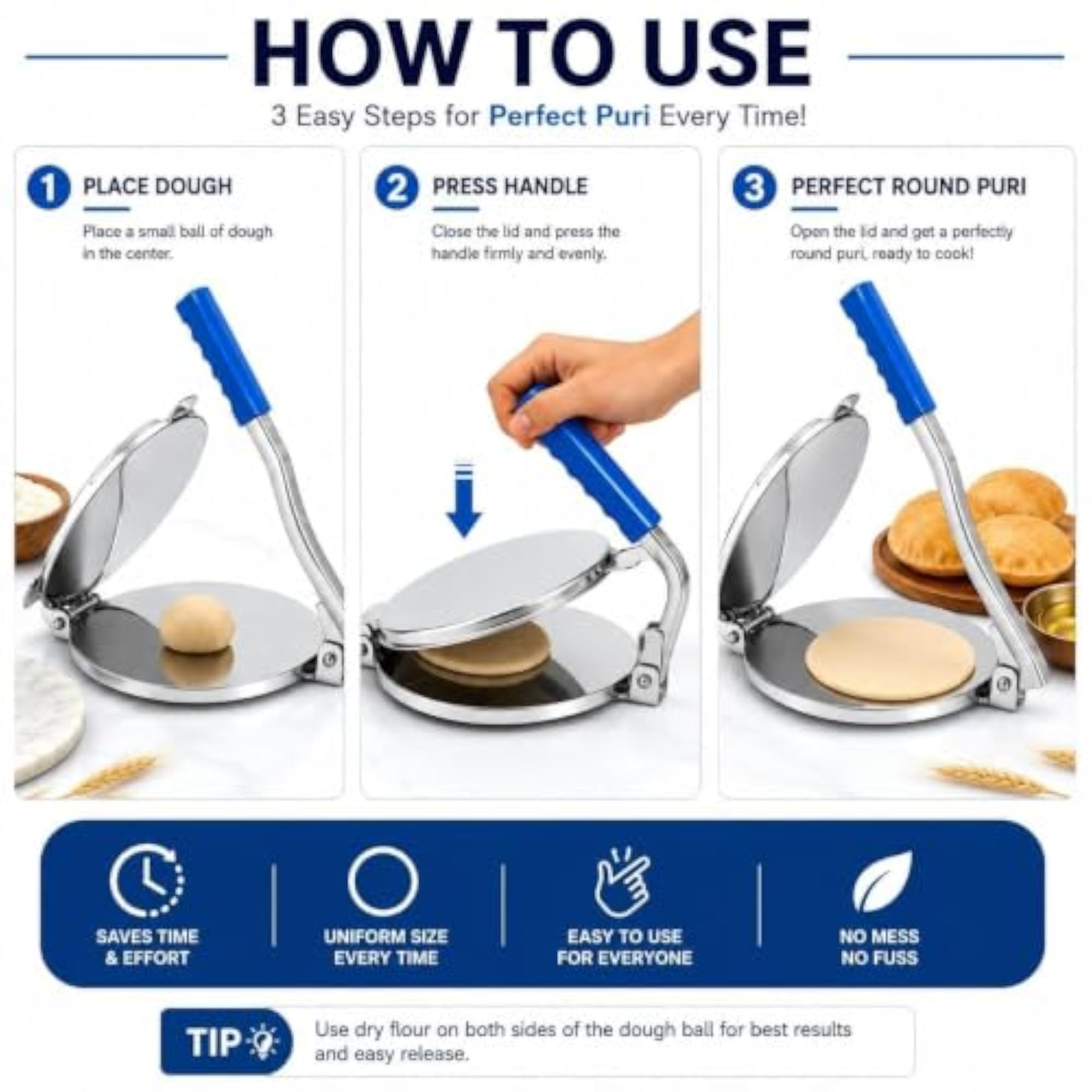 HOW TO USE

3 Easy Steps for Perfect Puri Every Time!

1 PLACE DOUGH

Place a small ball of dough in the center.

2 PRESS HANDLE

Close the lid and press the handle firmly and evenly.

3 PERFECT ROUND PURI

Open the lid and get a perfectly round puri, ready to cook!

SAVES TIME
& EFFORT

UNIFORM SIZE
EVERY TIME

EASY TO USE
FOR EVERYONE

NO MESS
NO FUSS

TIP

Use dry flour on both sides of the dough ball for best results and easy release.