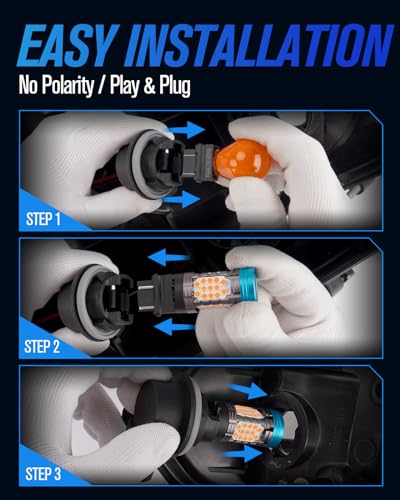 EASY INSTALLATION
No Polarity / Play & Plug

STEP 1

STEP 2

STEP 3