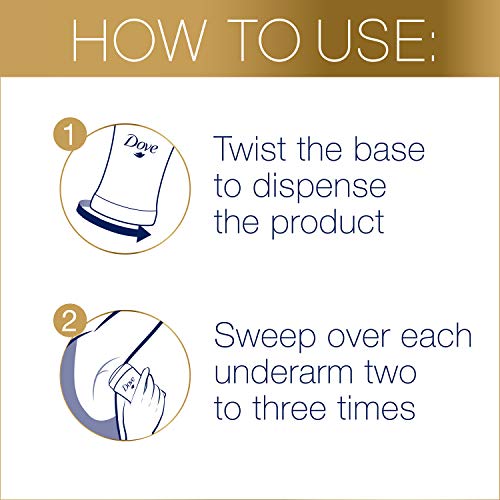 HOW TO USE:

1

Dove

Twist the base to dispense the product

2

Dove

Sweep over each underarm two to three times