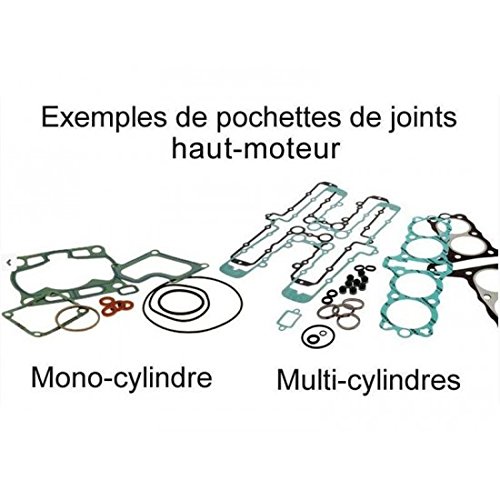 Exemples de pochettes de joints haut-moteur

Mono-cylindre

Multi-cylindres