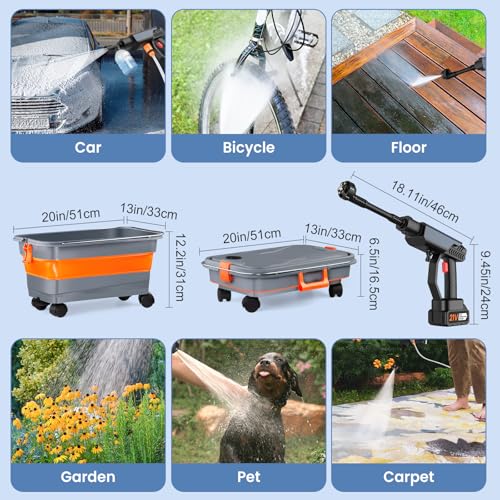 Car

Bicycle

Floor

20in/51cm

13in/33cm

12.2in/31cm

20in/51cm

13in/33cm

6.5in/16.5cm

18.11in/46cm

9.45in/24cm

21V

Garden

Pet

Carpet