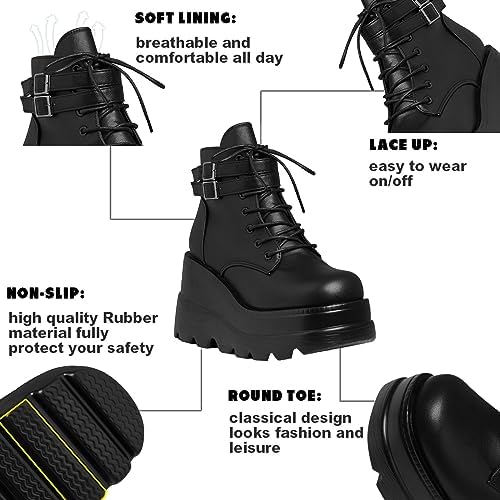 SOFT LINING:
breathable and comfortable all day

LACE UP:
easy to wear on/off

NON-SLIP:
high quality Rubber material fully protect your safety

ROUND TOE:
classical design looks fashion and leisure