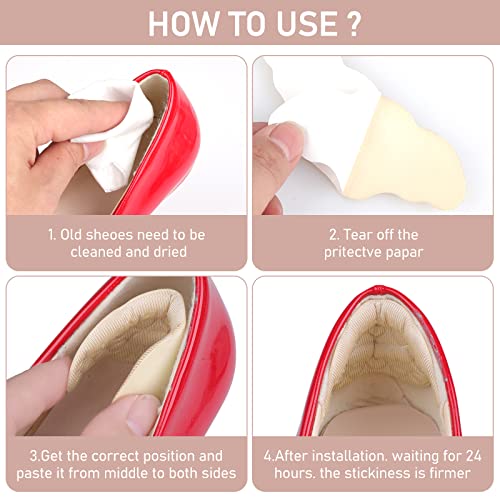 HOW TO USE ?

1. Old sheoes need to be cleaned and dried

2. Tear off the pritectve papar

3.Get the correct position and paste it from middle to both sides

4.After installation. waiting for 24 hours. the stickiness is firmer