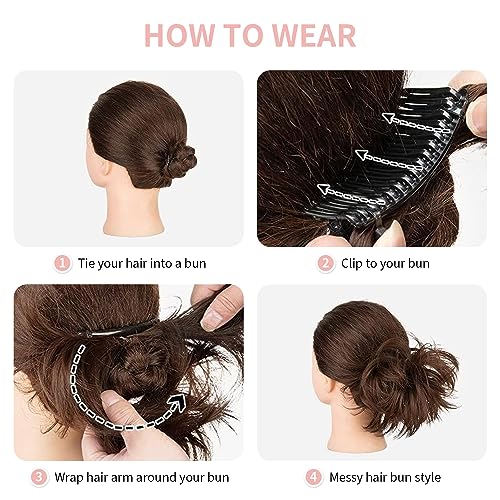 HOW TO WEAR

1 Tie your hair into a bun

2 Clip to your bun

3 Wrap hair arm around your bun

4 Messy hair bun style