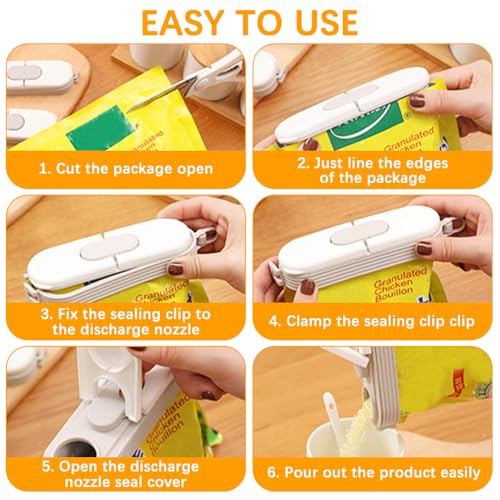 EASY TO USE

Granulated

1. Cut the package open

Granulated Chicken

2. Just line the edges of the package

Granulated Chicken

3. Fix the sealing clip to the discharge nozzle

Granulated Chicken Bouillon

4. Clamp the sealing clip clip

Granulated Chicken Bouillon

5. Open the discharge nozzle seal cover

6. Pour out the product easily