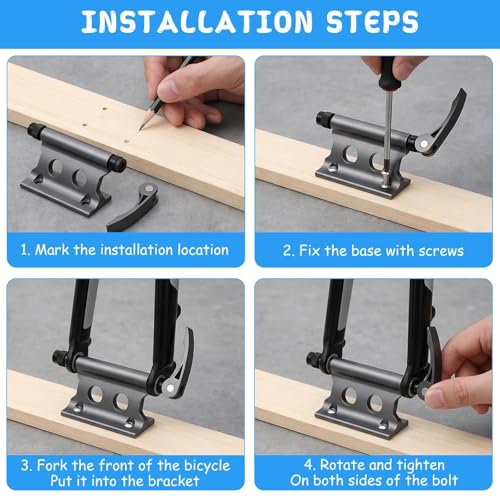 INSTALLATION STEPS

1. Mark the installation location

2. Fix the base with screws

3. Fork the front of the bicycle
Put it into the bracket

4. Rotate and tighten
On both sides of the bolt