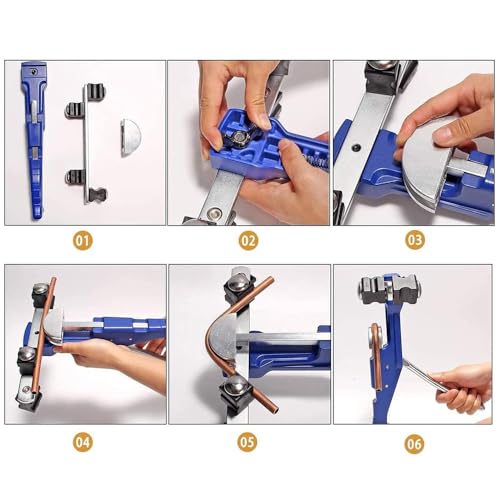 01

02

03

04

05

06