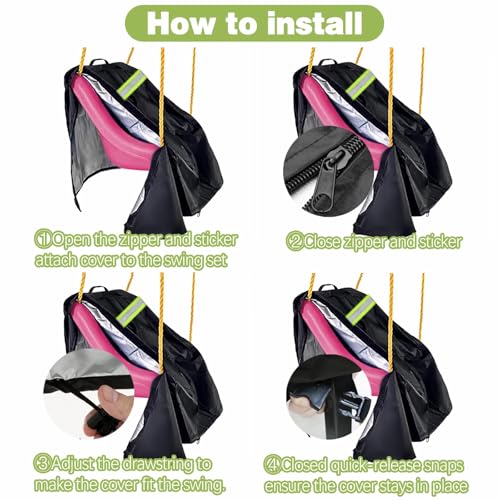 How to install

①Open the zipper and sticker attach cover to the swing set

②Close zipper and sticker

③Adjust the drawstring to make the cover fit the swing.

④Closed quick-release snaps ensure the cover stays in place