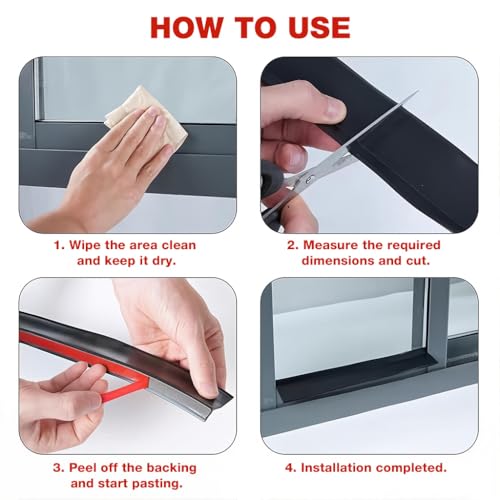 HOW TO USE

1. Wipe the area clean and keep it dry.

2. Measure the required dimensions and cut.

3. Peel off the backing and start pasting.

4. Installation completed.