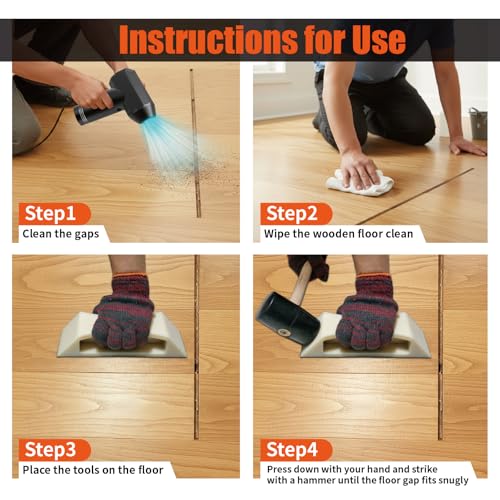 Instructions for Use

Step1
Clean the gaps

Step2
Wipe the wooden floor clean

Step3
Place the tools on the floor

Step4
Press down with your hand and strike with a hammer until the floor gap fits snugly