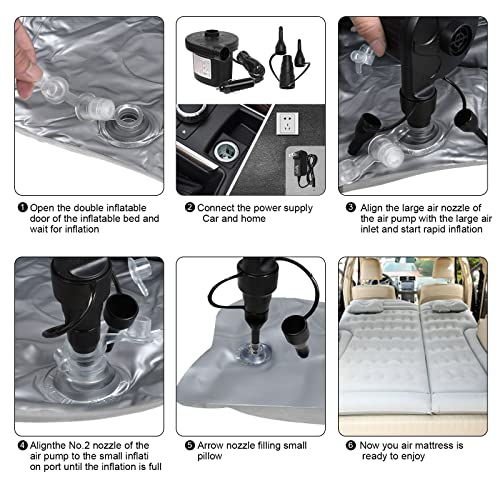 ❶ Open the double inflatable door of the inflatable bed and wait for inflation

❷ Connect the power supply Car and home

❸ Align the large air nozzle of the air pump with the large air inlet and start rapid inflation

❹ Alignthe No.2 nozzle of the air pump to the small inflati on port until the inflation is full

❺ Arrow nozzle filling small pillow

❻ Now you air mattress is ready to enjoy